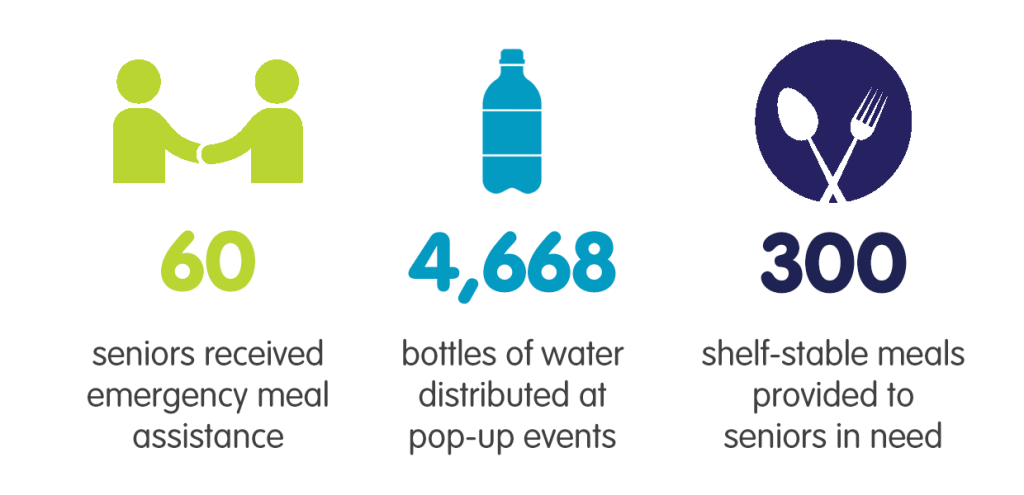 60

seniors received emergency meal assistance

4,668

bottles of water distributed at pop-up events

300

shelf-stable meals provided to seniors in need